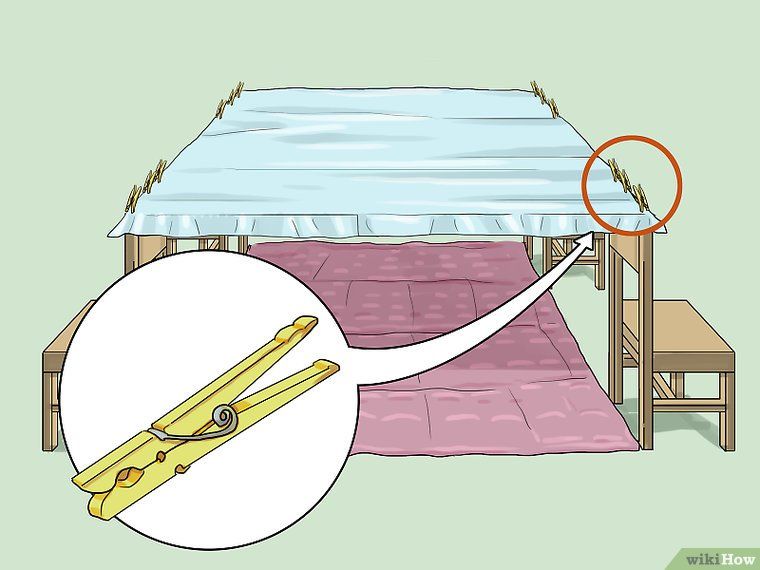 wikiHow