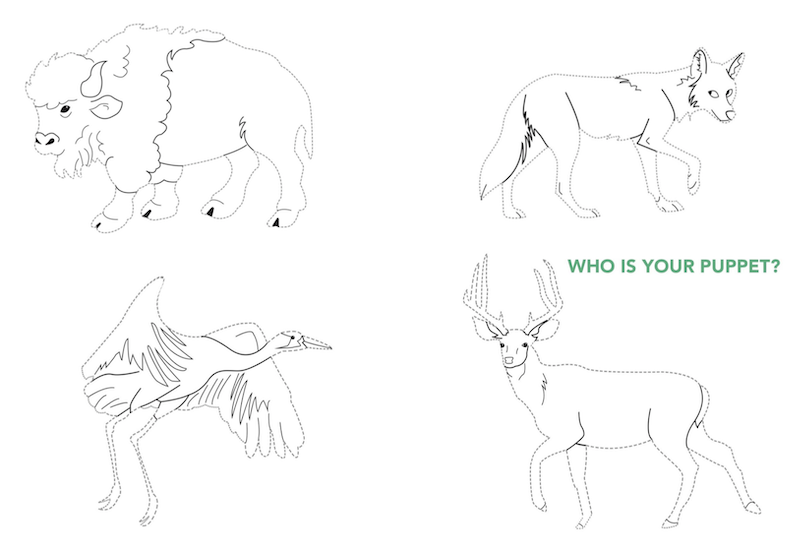 WHO IS YOUR PUPPET?