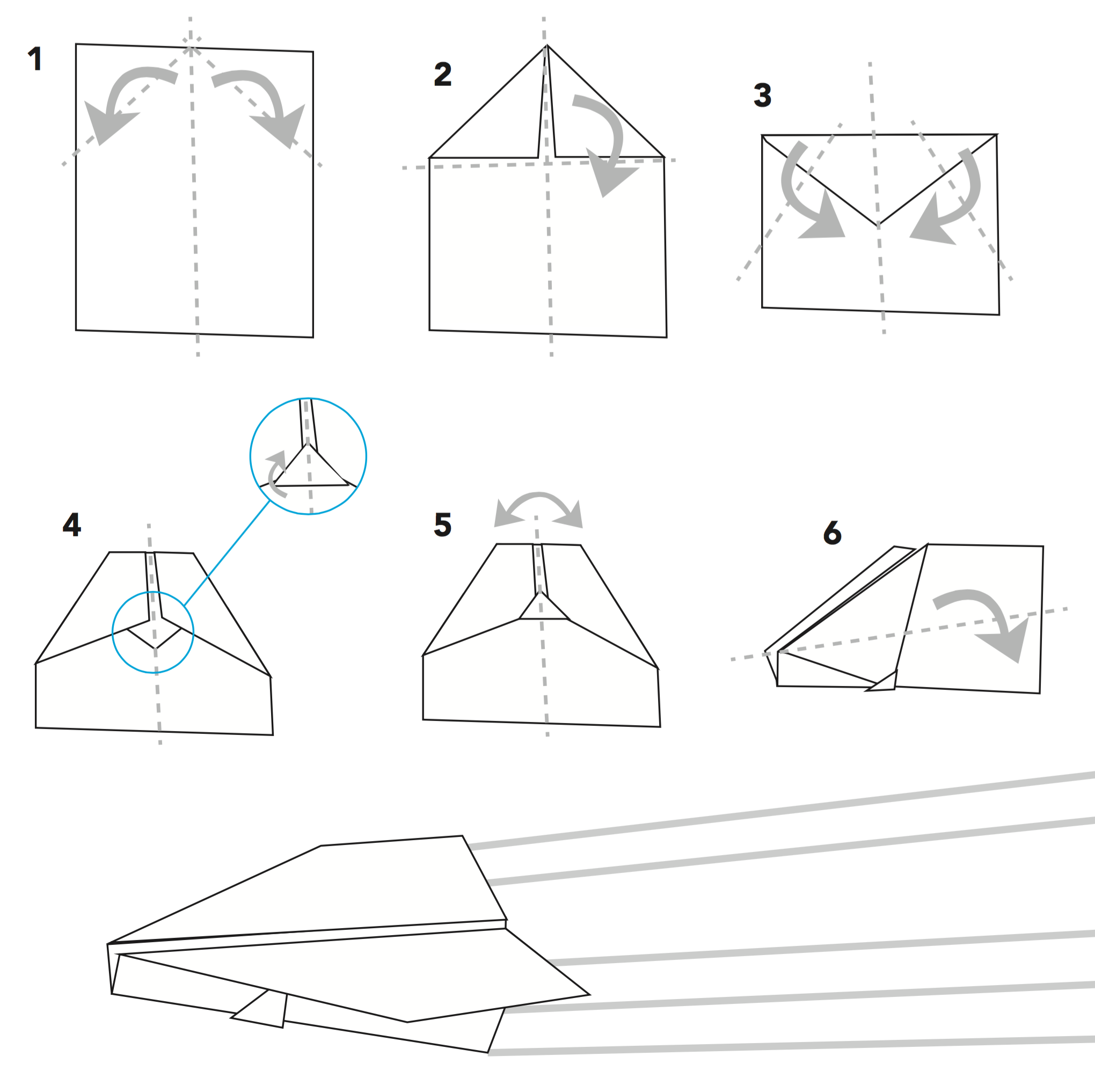 1

2

3

4

5

6